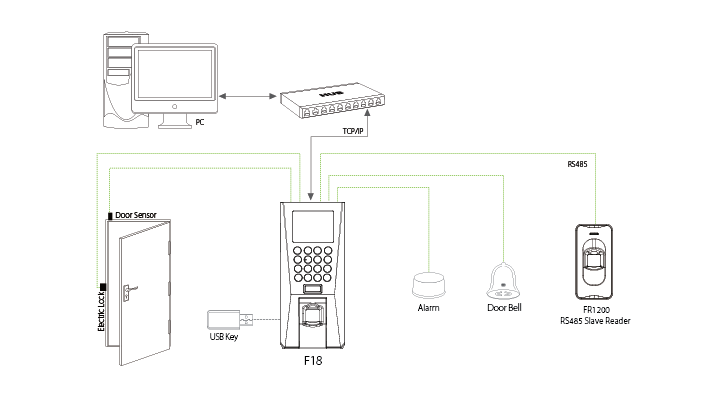 PC

HUB

TCP/IP

RS485

Door Sensor

Electric Lock

USB Key

F18

Alarm

Door Bell

FR1200
RS485 Slave Reader